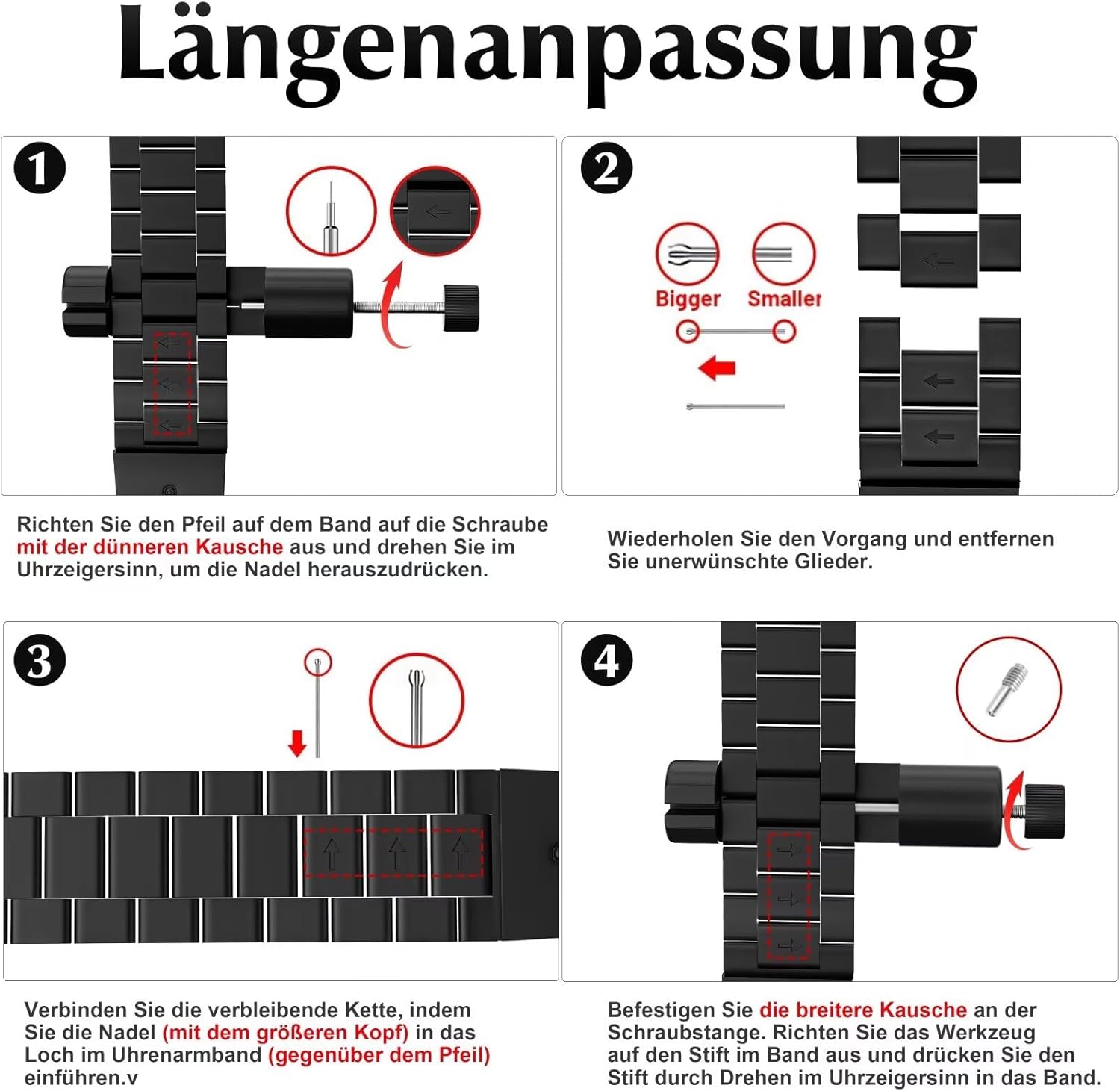 Längenanpassung

1

Richten Sie den Pfeil auf dem Band auf die Schraube mit der dünneren Kausche aus und drehen Sie im Uhrzeigersinn, um die Nadel herauszudrücken.

2

Bigger Smaller

Wiederholen Sie den Vorgang und entfernen Sie unerwünschte Glieder.

3

Verbinden Sie die verbleibende Kette, indem Sie die Nadel (mit dem größeren Kopf) in das Loch im Uhrenarmband (gegenüber dem Pfeil) einführen.v

4

Befestigen Sie die breitere Kausche an der Schraubstange. Richten Sie das Werkzeug auf den Stift im Band aus und drücken Sie den Stift durch Drehen im Uhrzeigersinn in das Band.