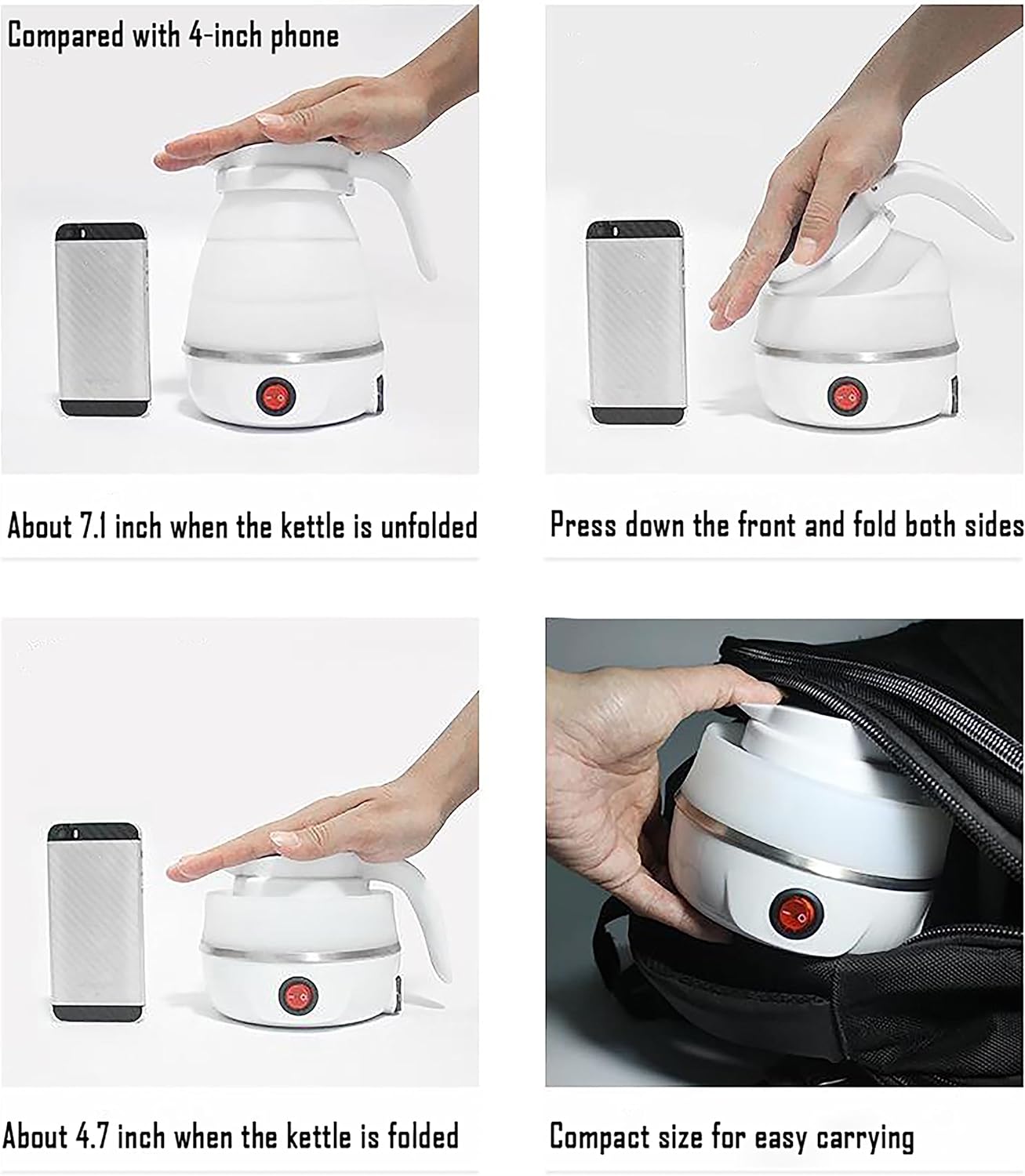 Compared with 4-inch phone

About 7.1 inch when the kettle is unfolded

Press down the front and fold both sides

About 4.7 inch when the kettle is folded

Compact size for easy carrying