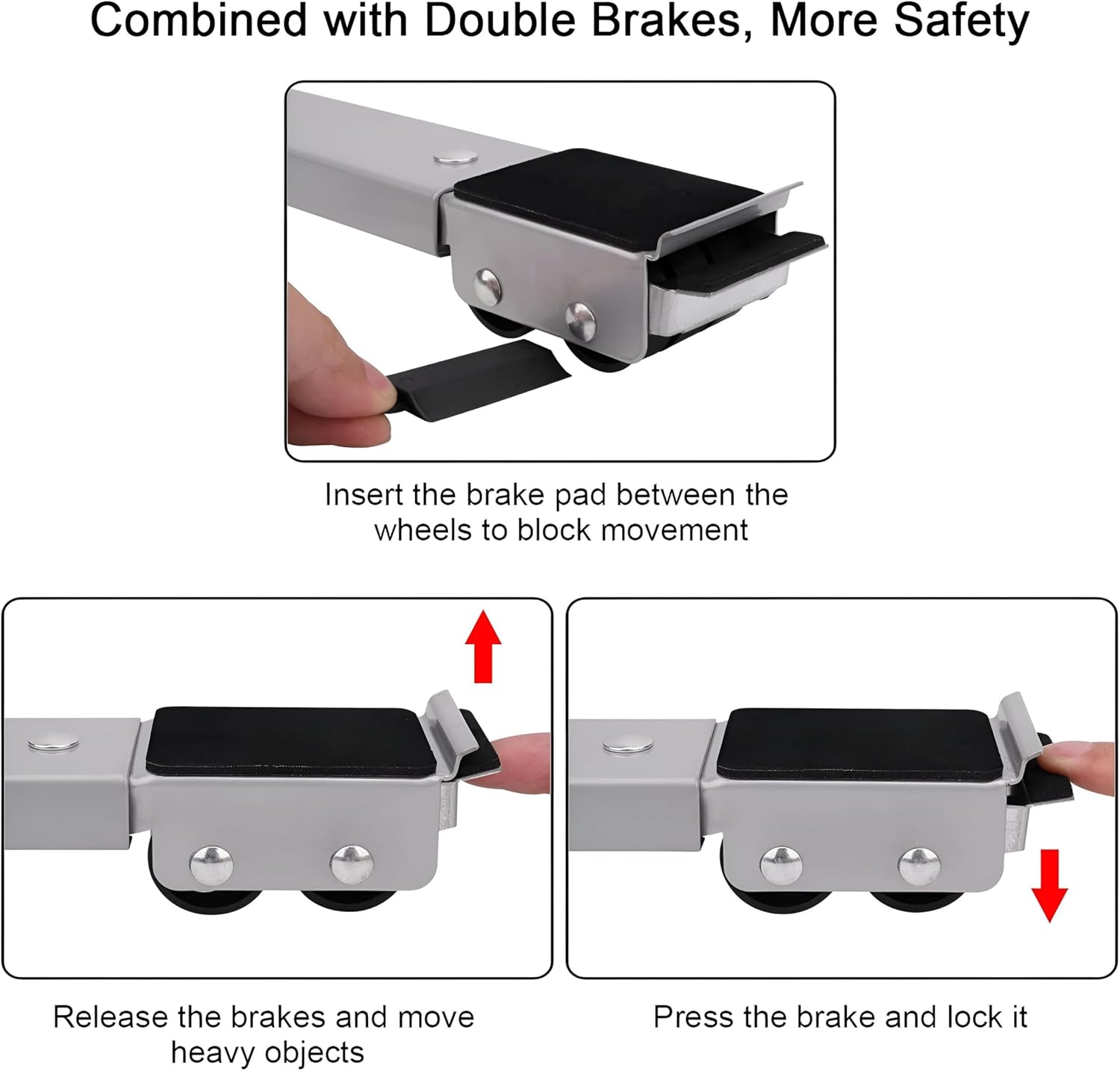 Combined with Double Brakes, More Safety

Insert the brake pad between the wheels to block movement

Release the brakes and move heavy objects

Press the brake and lock it