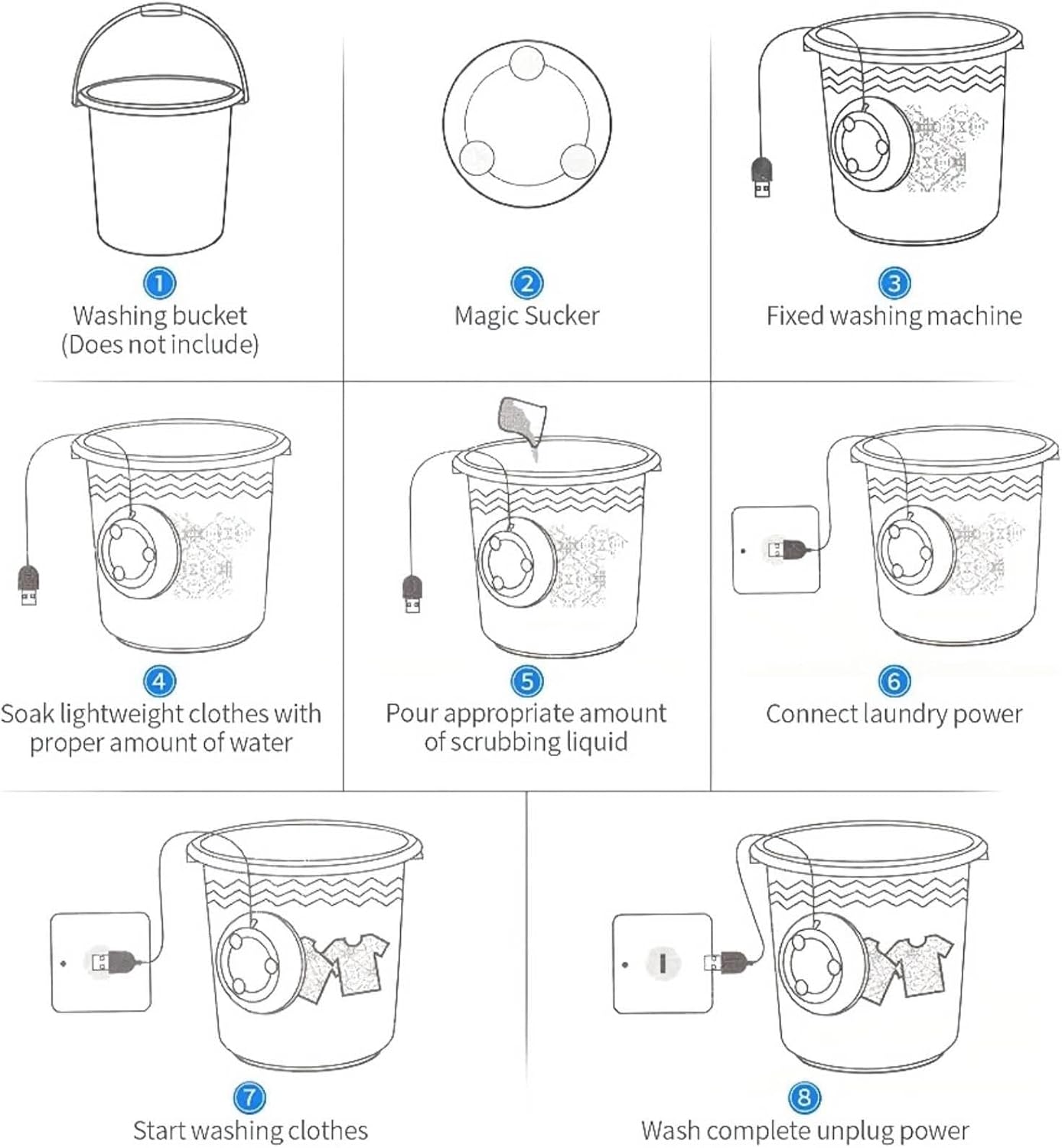 1
Washing bucket
(Does not include)

2
Magic Sucker

3
Fixed washing machine

4
Soak lightweight clothes with proper amount of water

5
Pour appropriate amount of scrubbing liquid

6
Connect laundry power

7
Start washing clothes

8
Wash complete unplug power