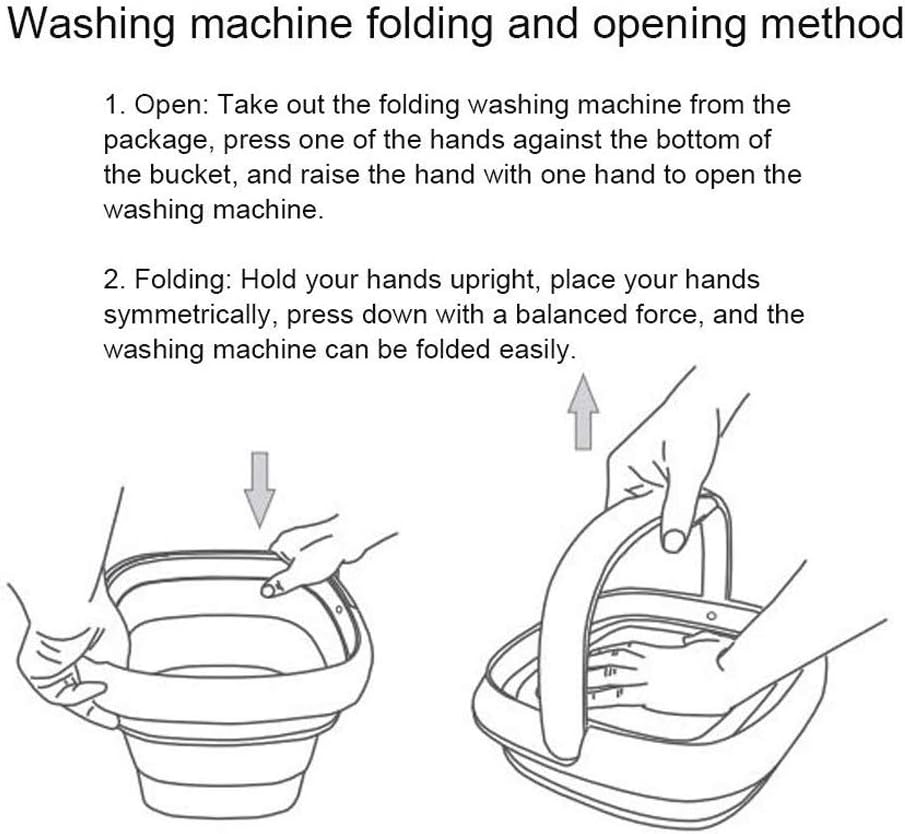 Washing machine folding and opening method

1. Open: Take out the folding washing machine from the package, press one of the hands against the bottom of the bucket, and raise the hand with one hand to open the washing machine.

2. Folding: Hold your hands upright, place your hands symmetrically, press down with a balanced force, and the washing machine can be folded easily.