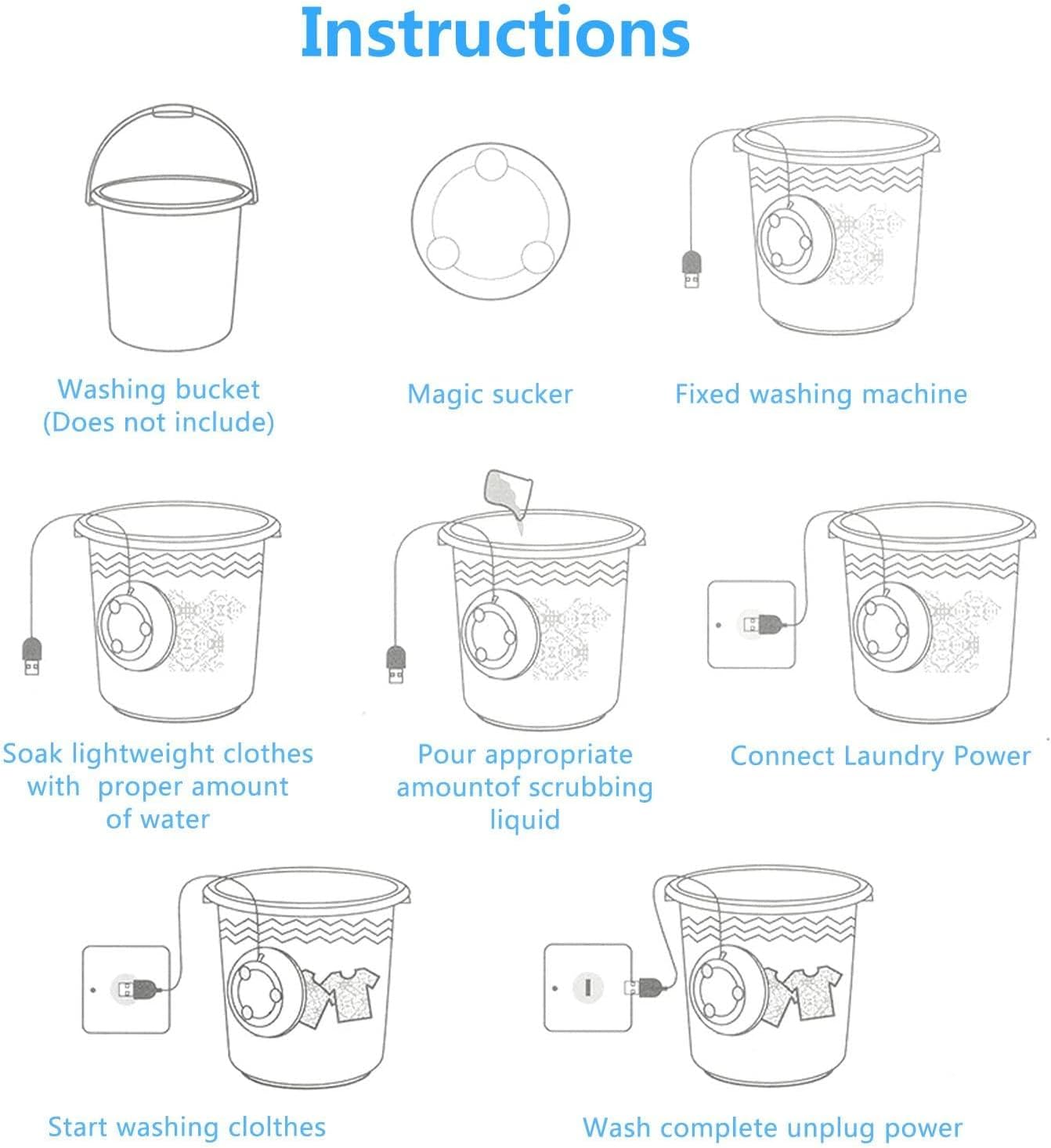 Instructions

Washing bucket
(Does not include)

Magic sucker

Fixed washing machine

Soak lightweight clothes with proper amount of water

Pour appropriate amountof scrubbing liquid

Connect Laundry Power

Start washing clolthes

Wash complete unplug power