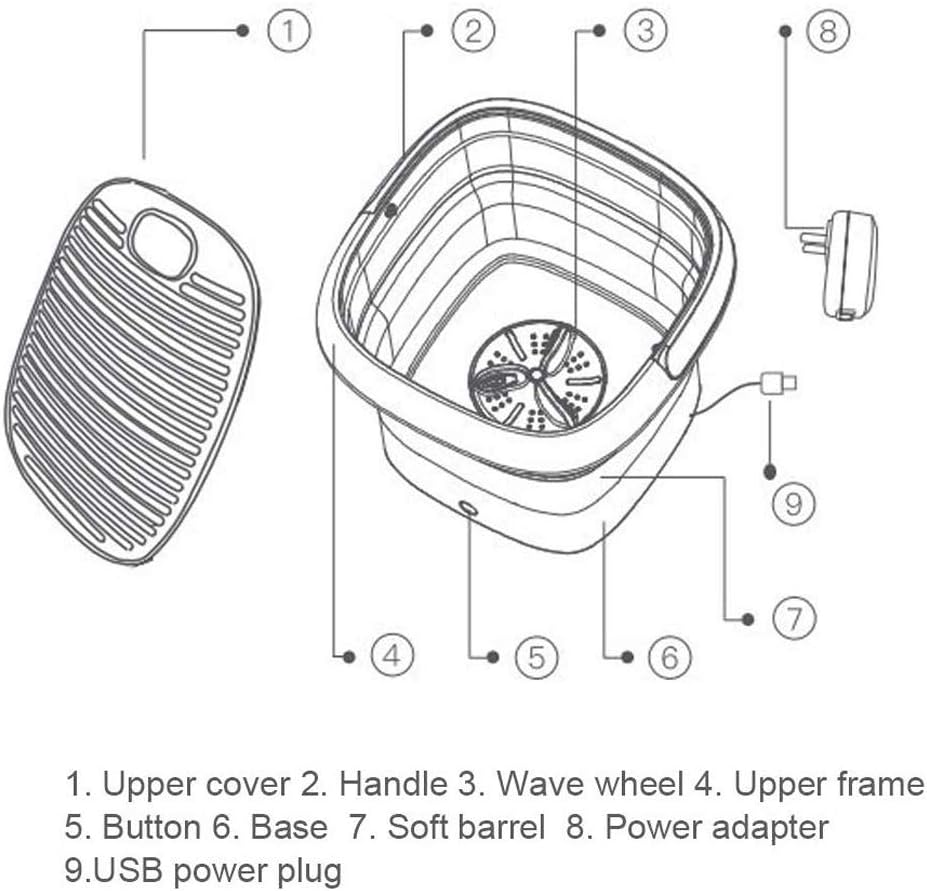 ①
②
③
⑧
⑨
⑦
④
⑤
⑥

1. Upper cover 2. Handle 3. Wave wheel 4. Upper frame
5. Button 6. Base 7. Soft barrel 8. Power adapter
9.USB power plug