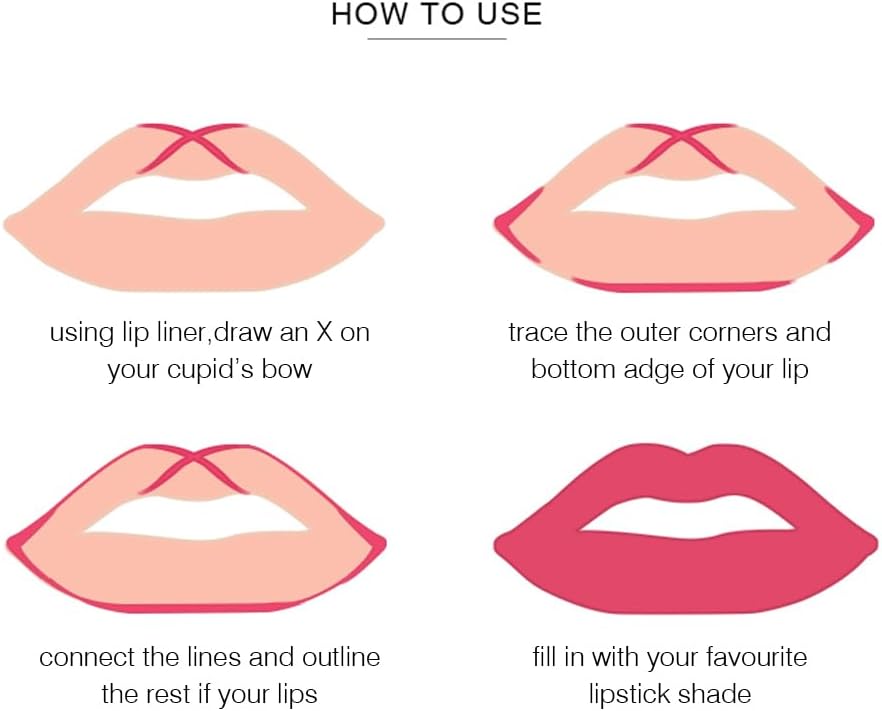 HOW TO USE

using lip liner,draw an X on your cupid's bow

trace the outer corners and bottom adge of your lip

connect the lines and outline the rest if your lips

fill in with your favourite lipstick shade