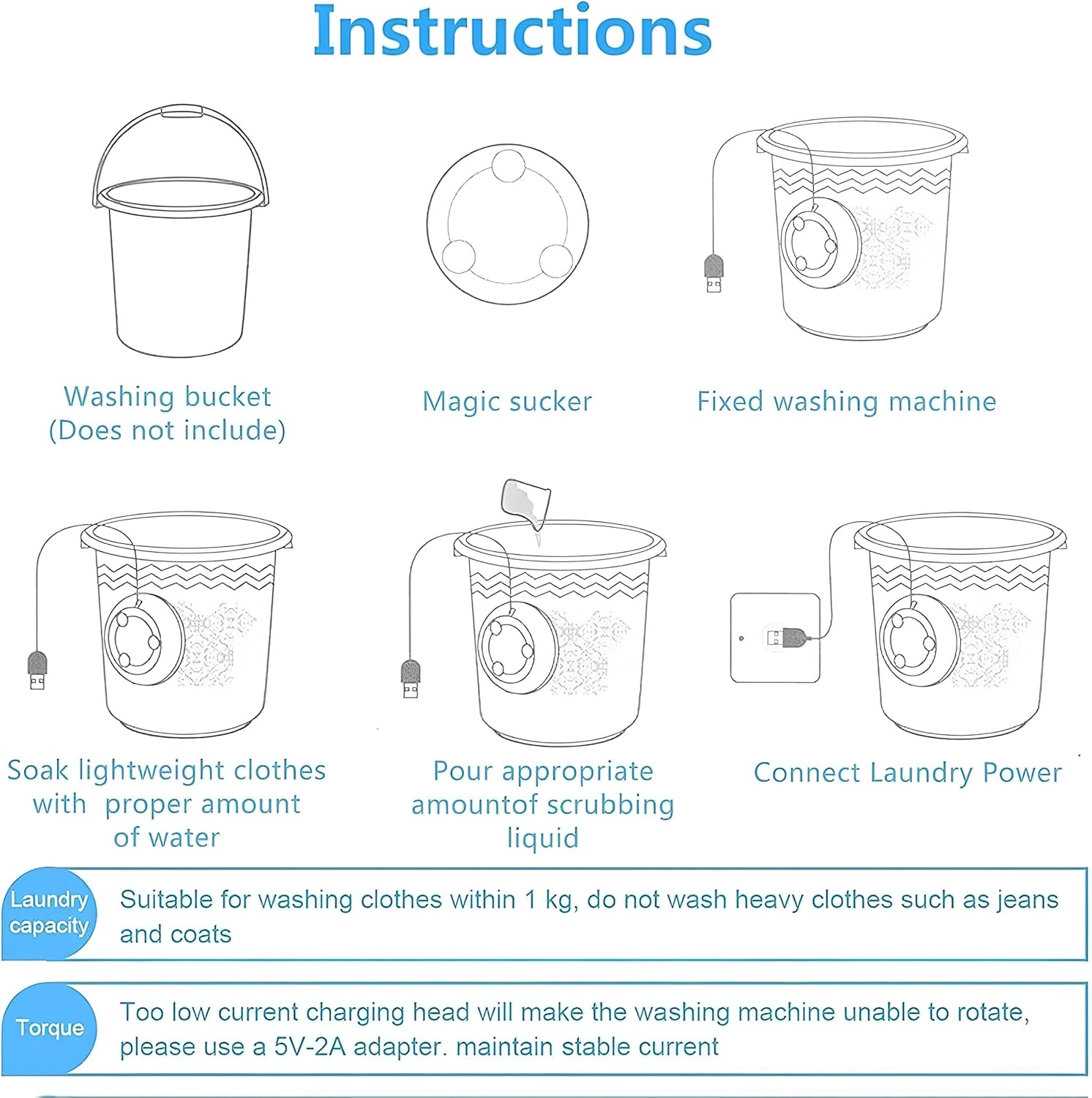 Instructions

Washing bucket
(Does not include)

Magic sucker

Fixed washing machine

Soak lightweight clothes with proper amount of water

Pour appropriate amountof scrubbing liquid

Connect Laundry Power

Laundry capacity

Suitable for washing clothes within 1 kg, do not wash heavy clothes such as jeans and coats

Torque

Too low current charging head will make the washing machine unable to rotate, please use a 5V-2A adapter. maintain stable current