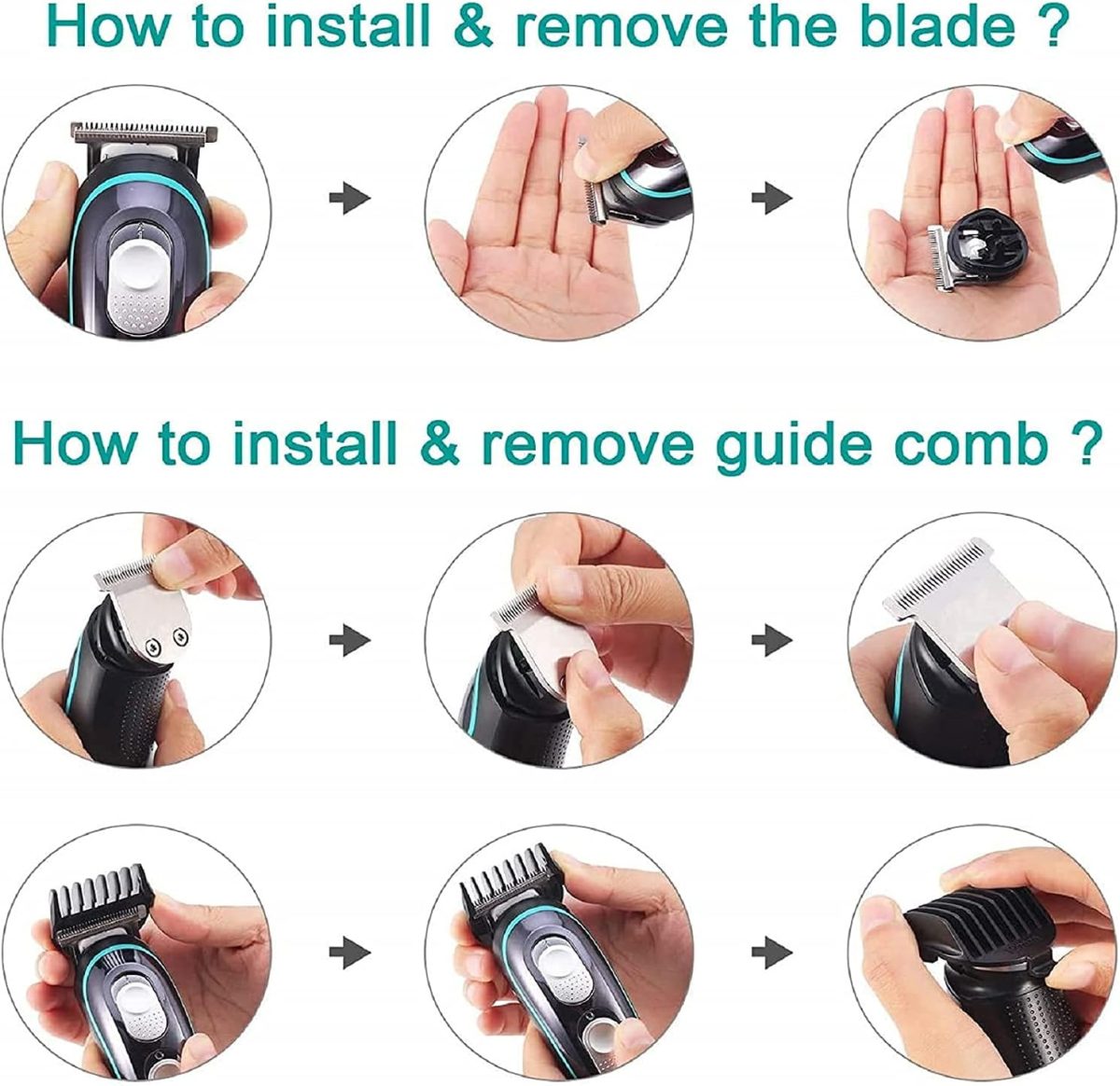 How to install & remove the blade ?

How to install & remove guide comb ?