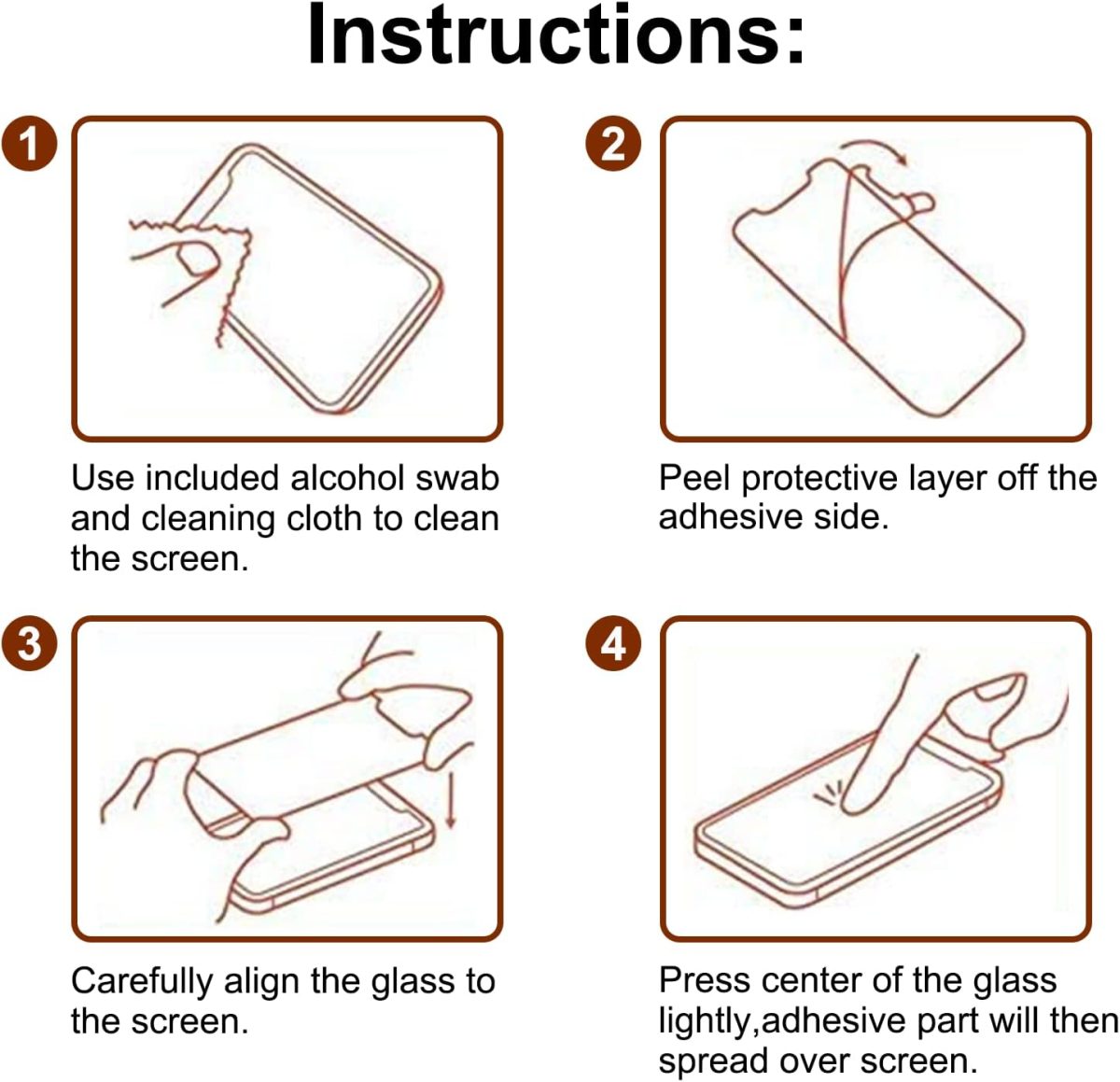 Instructions:

1

Use included alcohol swab and cleaning cloth to clean the screen.

2

Peel protective layer off the adhesive side.

3

Carefully align the glass to the screen.

4

Press center of the glass lightly,adhesive part will then spread over screen.