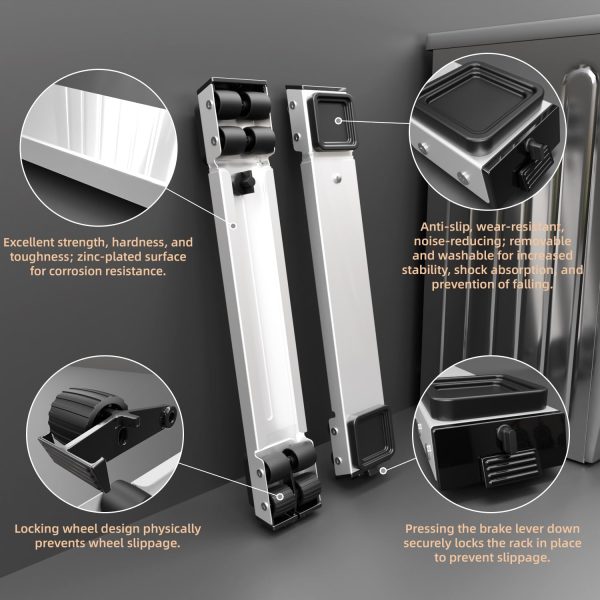 Excellent strength, hardness, and toughness; zinc-plated surface for corrosion resistance.

Anti-slip, wear-resistant, noise-reducing; removable and washable for increased stability, shock absorption, and prevention of falling.

Locking wheel design physically prevents wheel slippage.

Pressing the brake lever down securely locks the rack in place to prevent slippage.