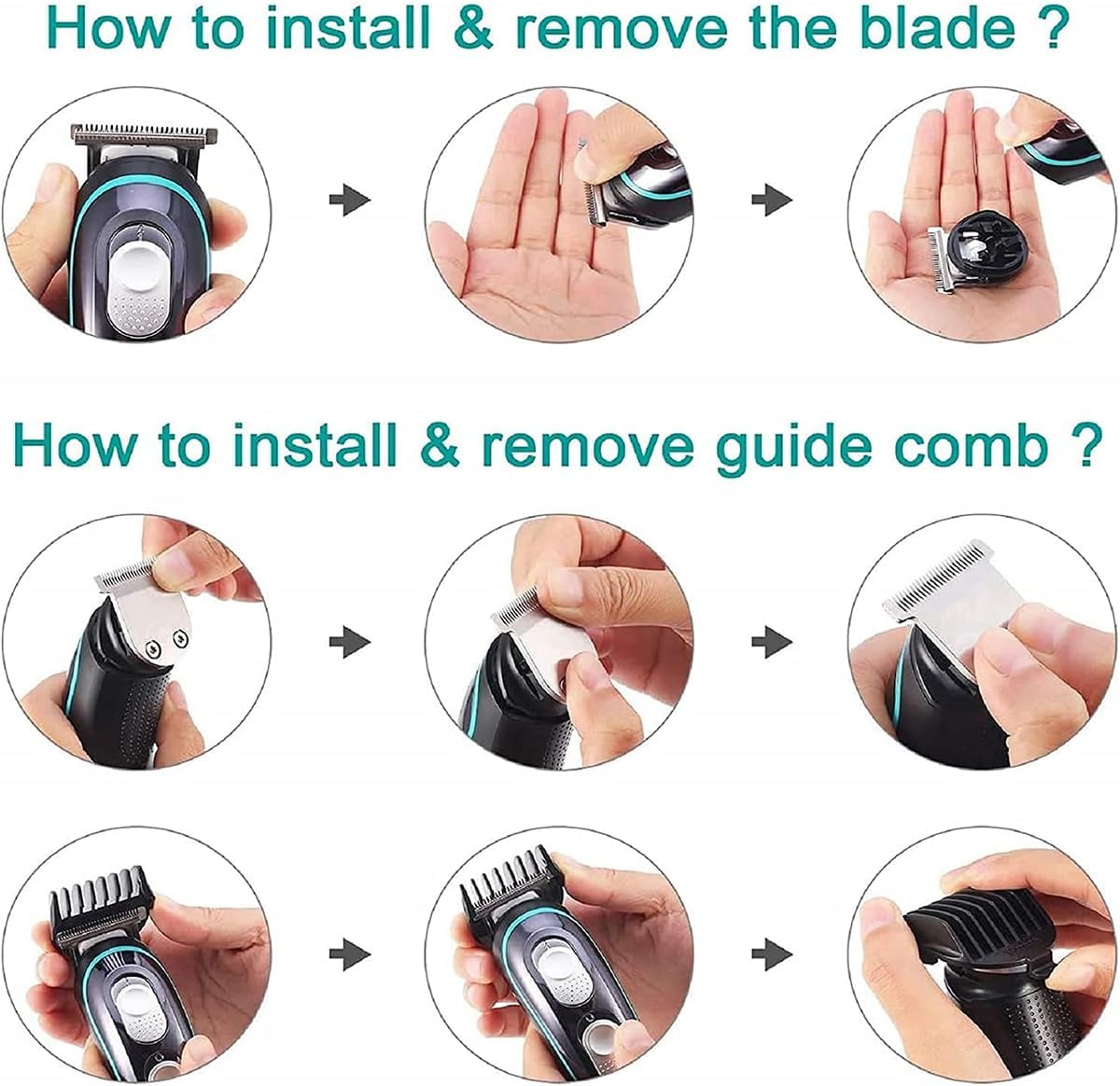 How to install & remove the blade ?

How to install & remove guide comb ?