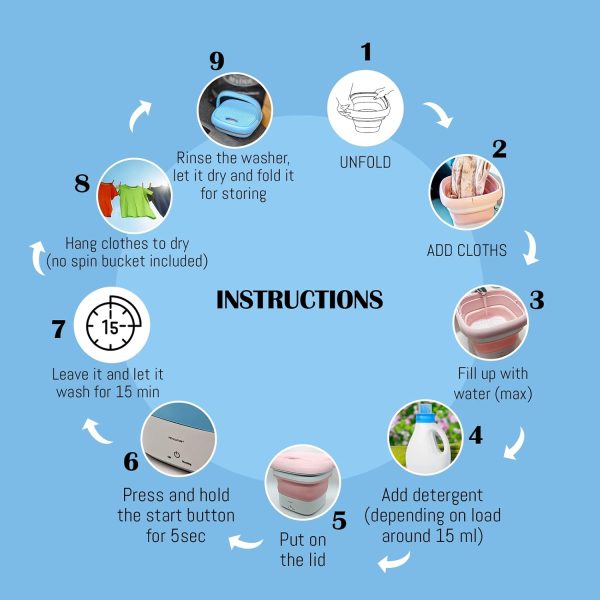 INSTRUCTIONS

1
UNFOLD

2
ADD CLOTHS

3
Fill up with water (max)

4
Add detergent (depending on load around 15 ml)

5
Put on the lid

6
Press and hold the start button for 5sec

7
15
Leave it and let it wash for 15 min

8
Hang clothes to dry (no spin bucket included)

9
Rinse the washer, let it dry and fold it for storing