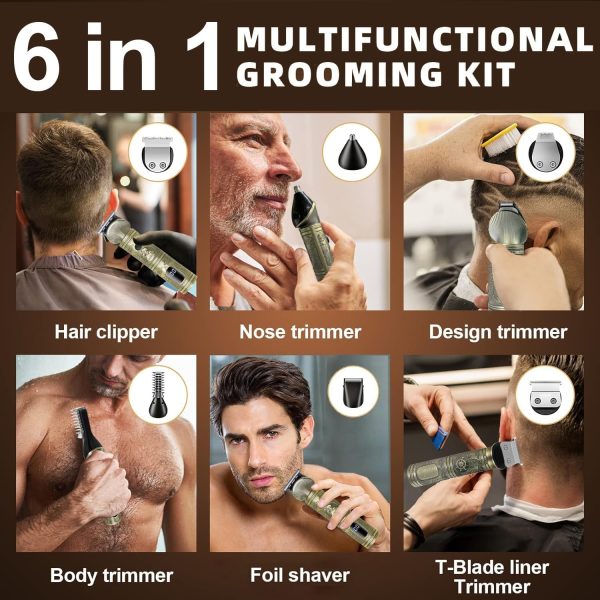 6 in 1 MULTIFUNCTIONAL GROOMING KIT

Hair clipper

Nose trimmer

Design trimmer

Body trimmer

Foil shaver

T-Blade liner Trimmer