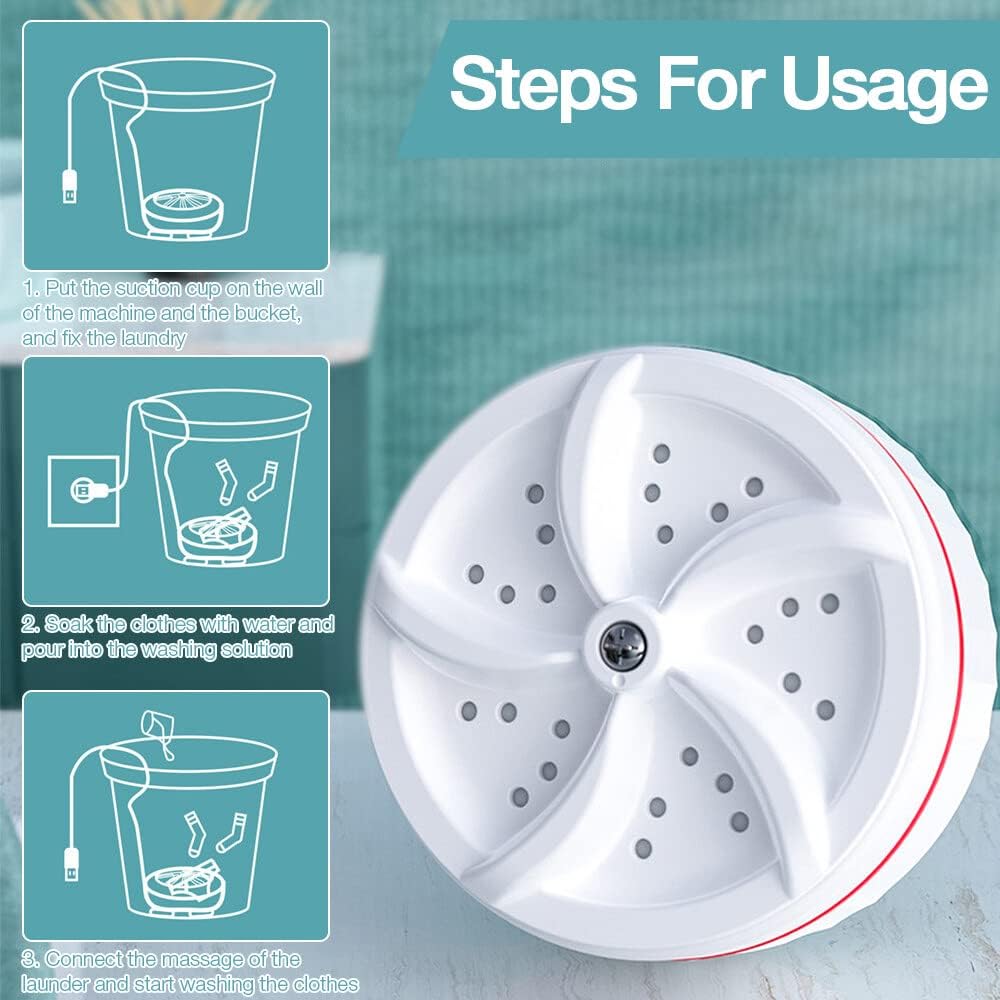 Steps For Usage

1. Put the suction cup on the wall of the machine and the bucket, and fix the laundry

2. Soak the clothes with water and pour into the washing solution

3. Connect the massage of the launder and start washing the clothes