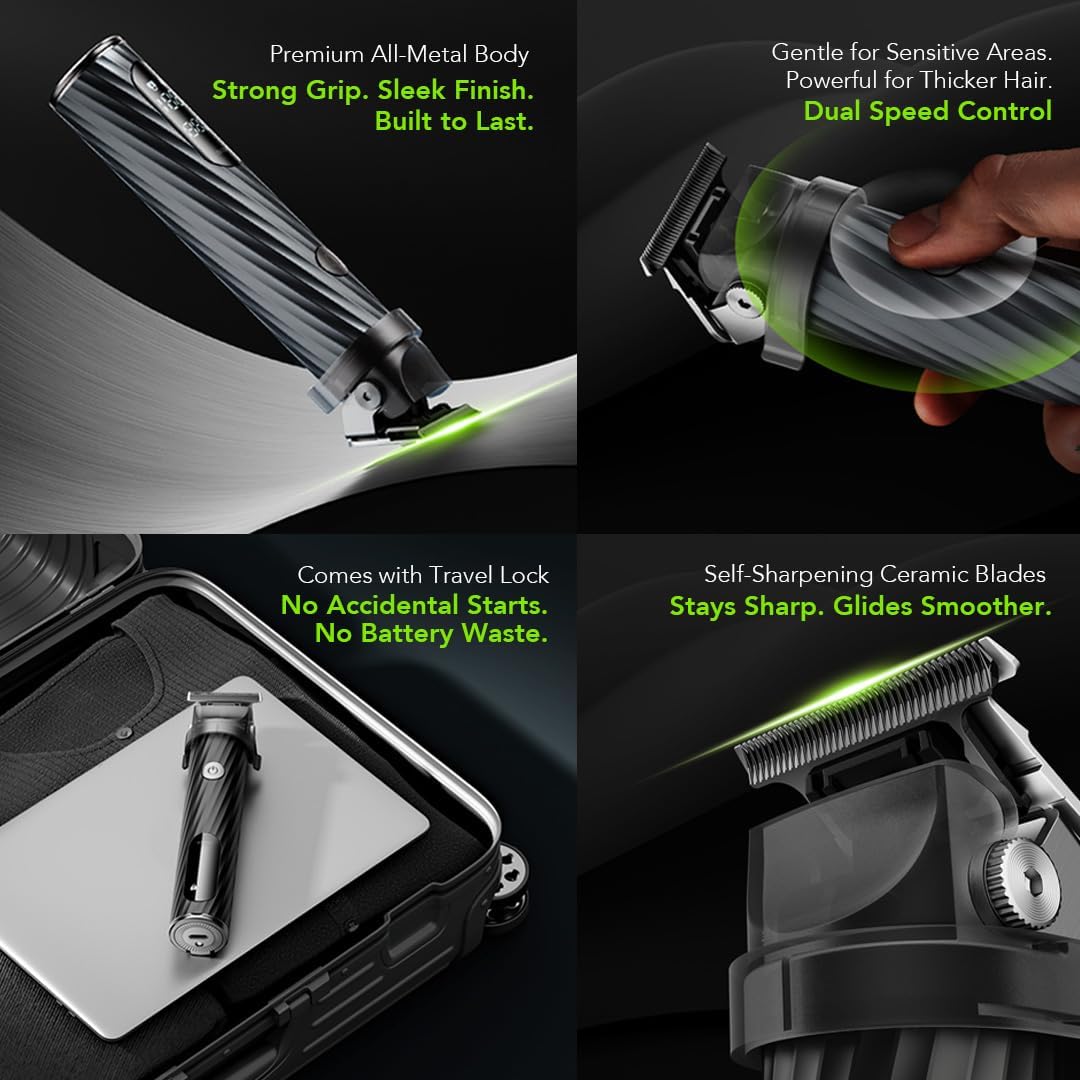 Premium All-Metal Body
Strong Grip. Sleek Finish. Built to Last.

Gentle for Sensitive Areas. Powerful for Thicker Hair.
Dual Speed Control

Comes with Travel Lock
No Accidental Starts. No Battery Waste.

Self-Sharpening Ceramic Blades
Stays Sharp. Glides Smoother.