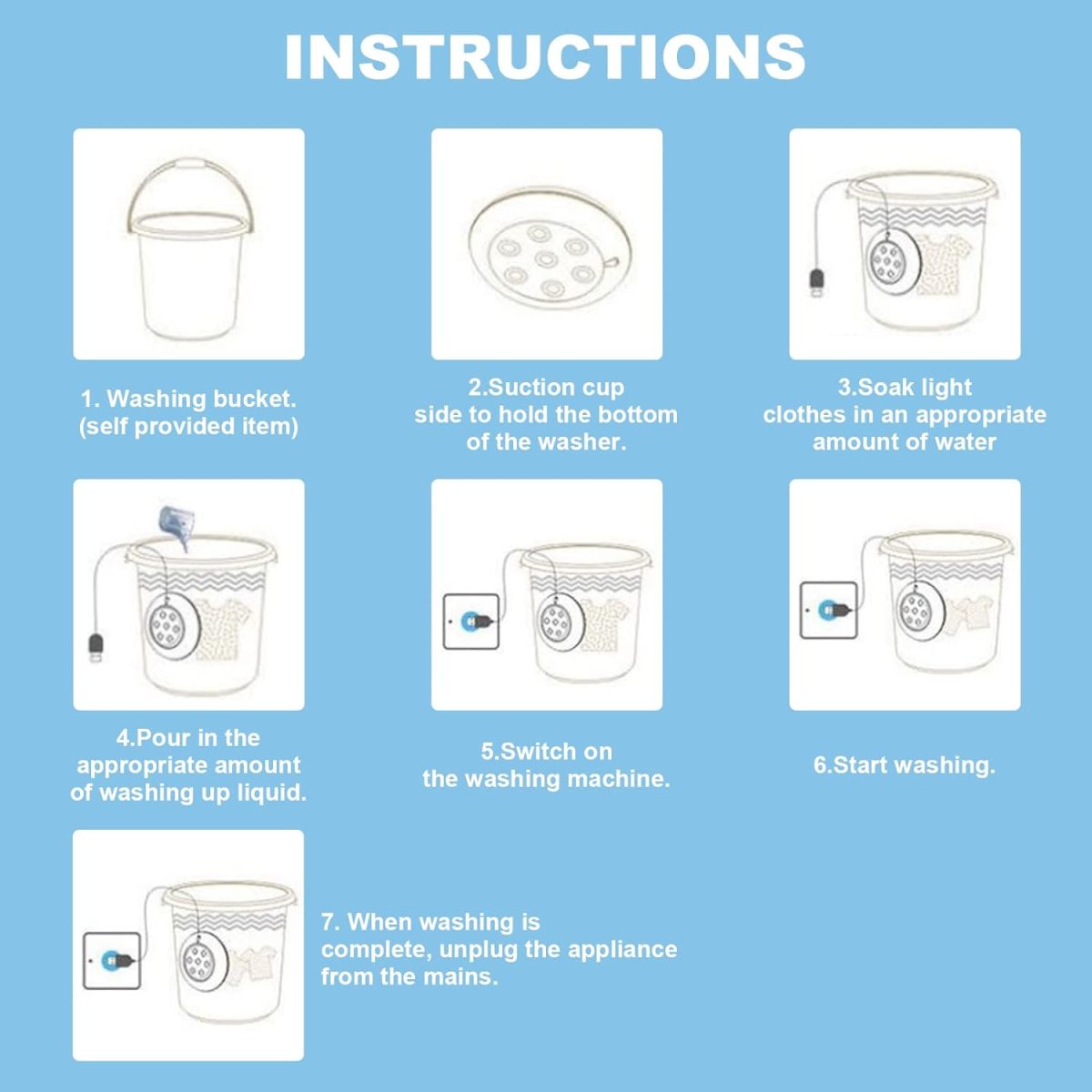 INSTRUCTIONS

1. Washing bucket. (self provided item)

2.Suction cup side to hold the bottom of the washer.

3.Soak light clothes in an appropriate amount of water

4.Pour in the appropriate amount of washing up liquid.

5.Switch on the washing machine.

6.Start washing.

7. When washing is complete, unplug the appliance from the mains.