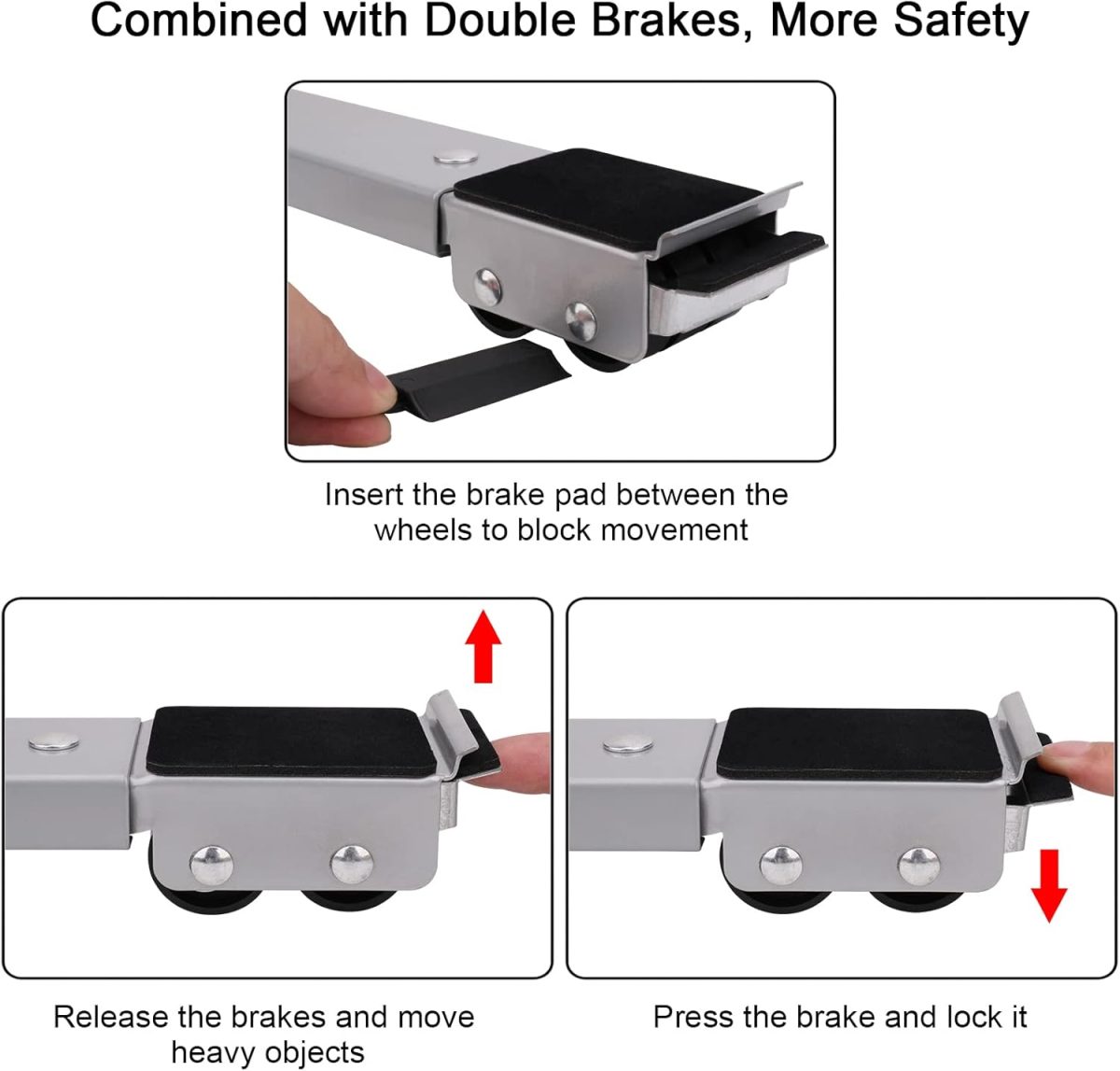 Combined with Double Brakes, More Safety

Insert the brake pad between the wheels to block movement

Release the brakes and move heavy objects

Press the brake and lock it