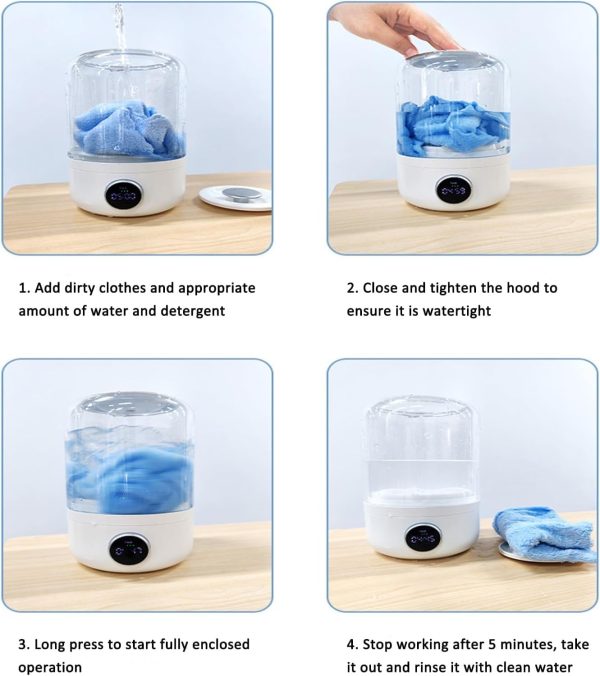 1. Add dirty clothes and appropriate amount of water and detergent

2. Close and tighten the hood to ensure it is watertight

3. Long press to start fully enclosed operation

4. Stop working after 5 minutes, take it out and rinse it with clean water