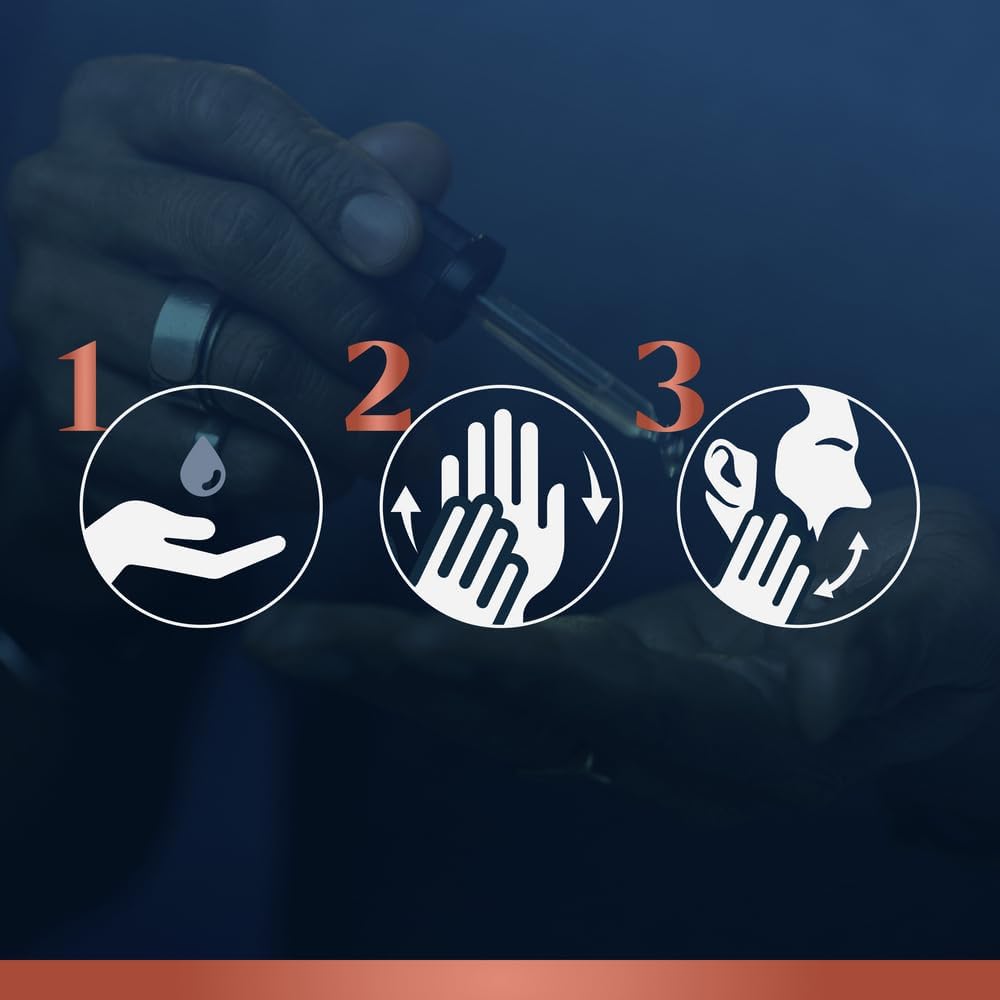 1
2
3