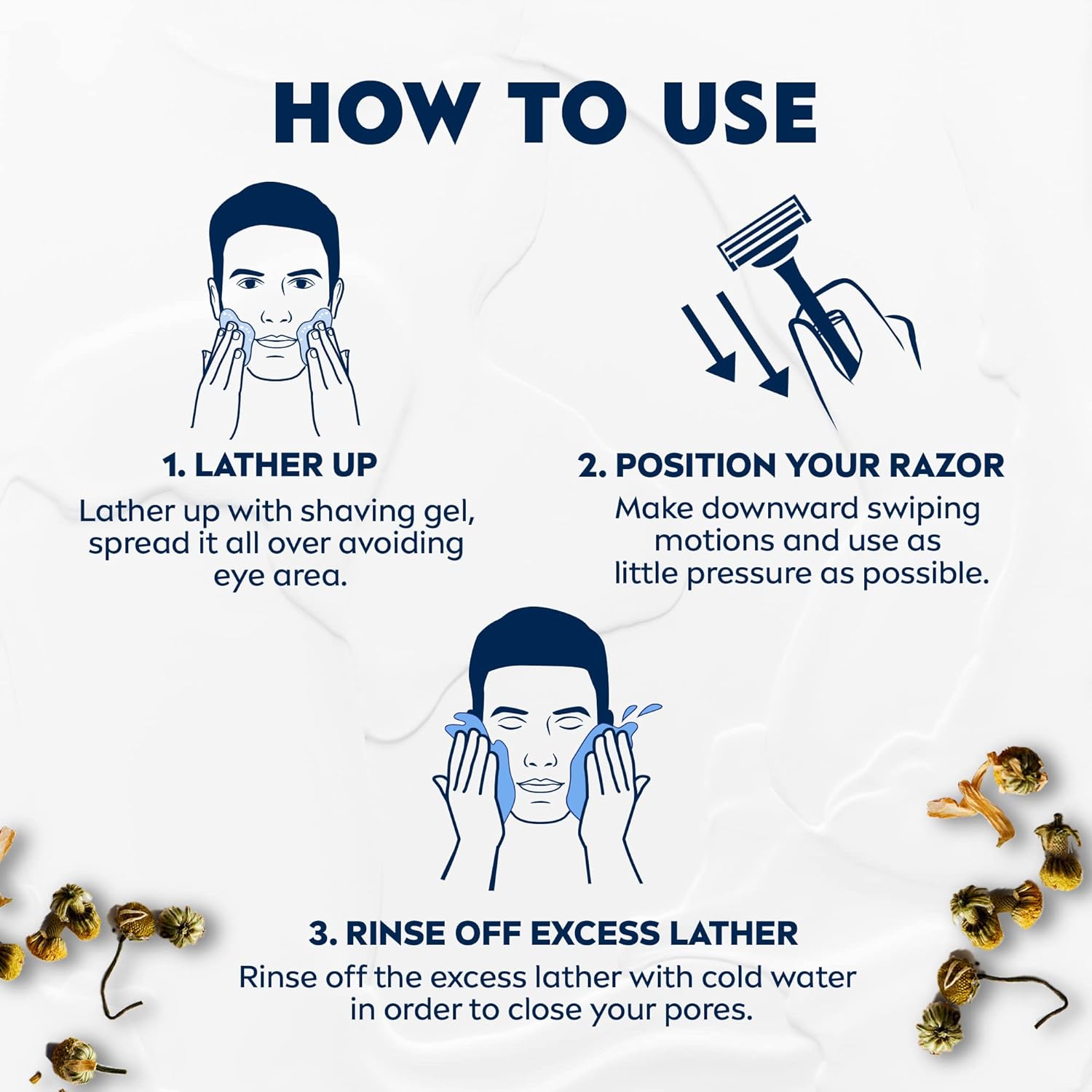 HOW TO USE

1. LATHER UP
Lather up with shaving gel, spread it all over avoiding eye area.

2. POSITION YOUR RAZOR
Make downward swiping motions and use as little pressure as possible.

3. RINSE OFF EXCESS LATHER
Rinse off the excess lather with cold water in order to close your pores.