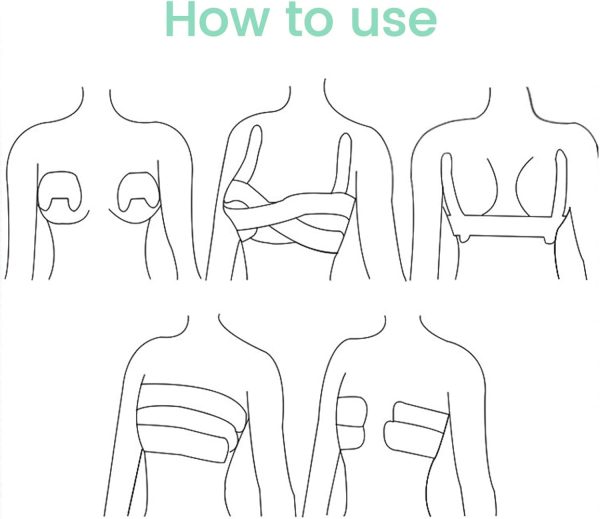 How to use