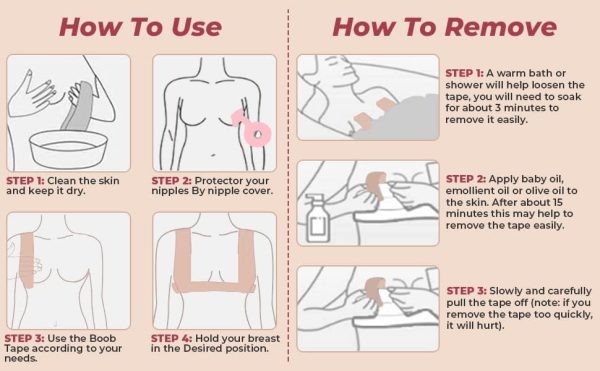 How To Use

STEP 1: Clean the skin and keep it dry.

STEP 2: Protector your nipples By nipple cover.

STEP 3: Use the Boob Tape according to your needs.

STEP 4: Hold your breast in the Desired position.

How To Remove

STEP 1: A warm bath or shower will help loosen the tape, you will need to soak for about 3 minutes to remove it easily.

STEP 2: Apply baby oil, emollient oil or olive oil to the skin. After about 15 minutes this may help to remove the tape easily.

STEP 3: Slowly and carefully pull the tape off (note: if you remove the tape too quickly, it will hurt).