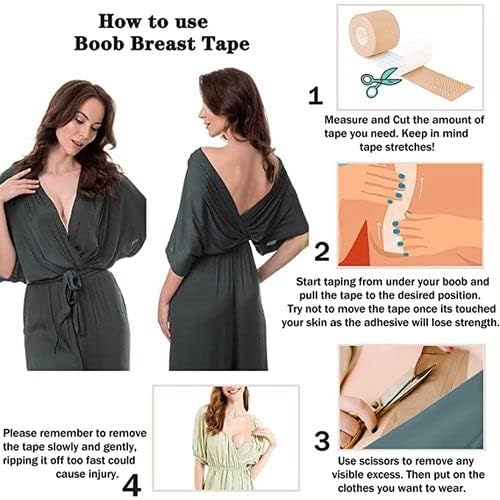 How to use
Boob Breast Tape

1

Measure and Cut the amount of tape you need. Keep in mind tape stretches!

2

Start taping from under your boob and pull the tape to the desired position. Try not to move the tape once its touched your skin as the adhesive will lose strength.

3

Use scissors to remove any visible excess. Then put on the clothes you want to wear.

Please remember to remove the tape slowly and gently, ripping it off too fast could cause injury.

4